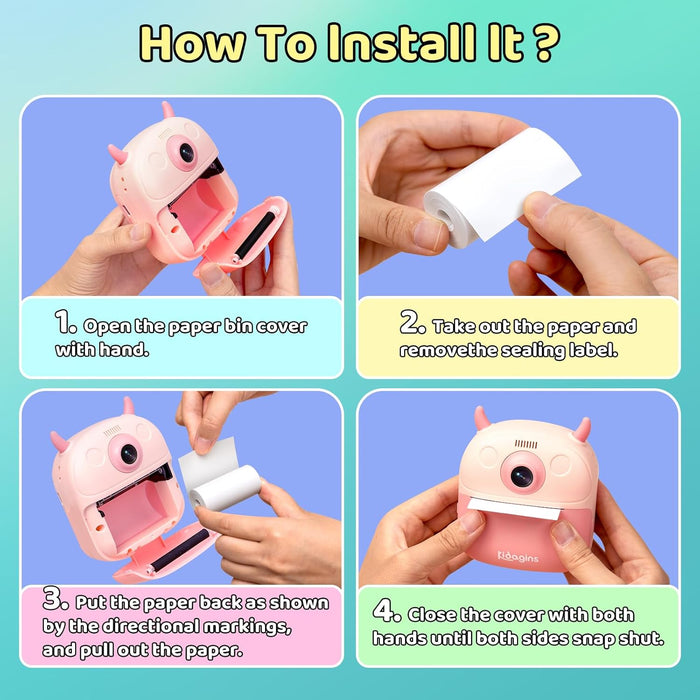 How To Install It ?

1. Open the paper bin cover with hand.

2. Take out the paper and removethe sealing label.

3. Put the paper back as shown by the directional markings, and pull out the paper.

Kidagins

4. Close the cover with both hands until both sides snap shut.