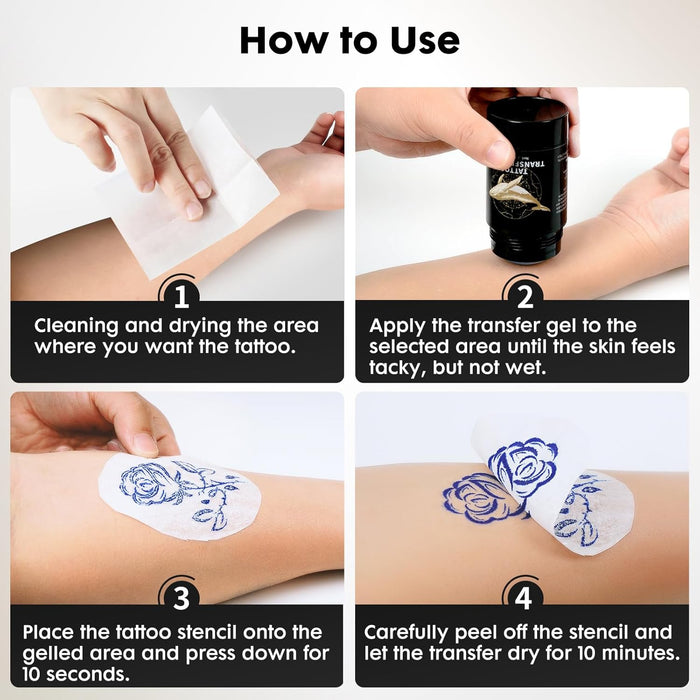 How to Use

TATTOO TRANSFER

1
Cleaning and drying the area where you want the tattoo.

2
Apply the transfer gel to the selected area until the skin feels tacky, but not wet.

3
Place the tattoo stencil onto the gelled area and press down for 10 seconds.

4
Carefully peel off the stencil and let the transfer dry for 10 minutes.